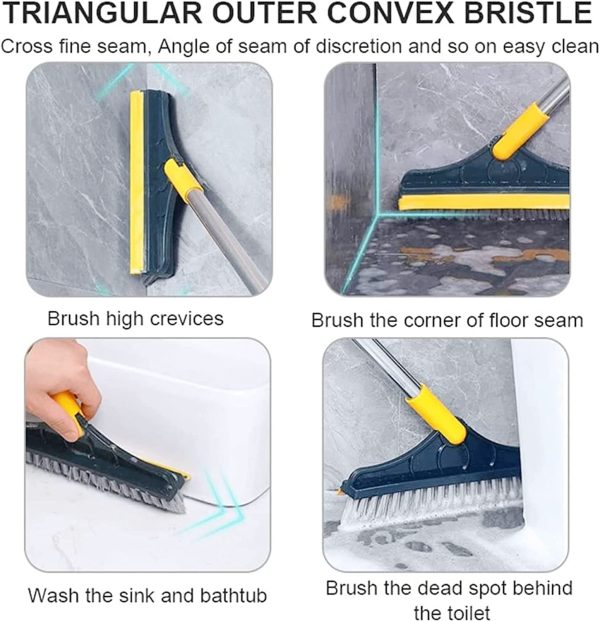 TRIANGULAR OUTER CONVEX BRISTLE

Cross fine seam, Angle of seam of discretion and so on easy clean

Brush high crevices

Brush the corner of floor seam

Wash the sink and bathtub

Brush the dead spot behind the toilet